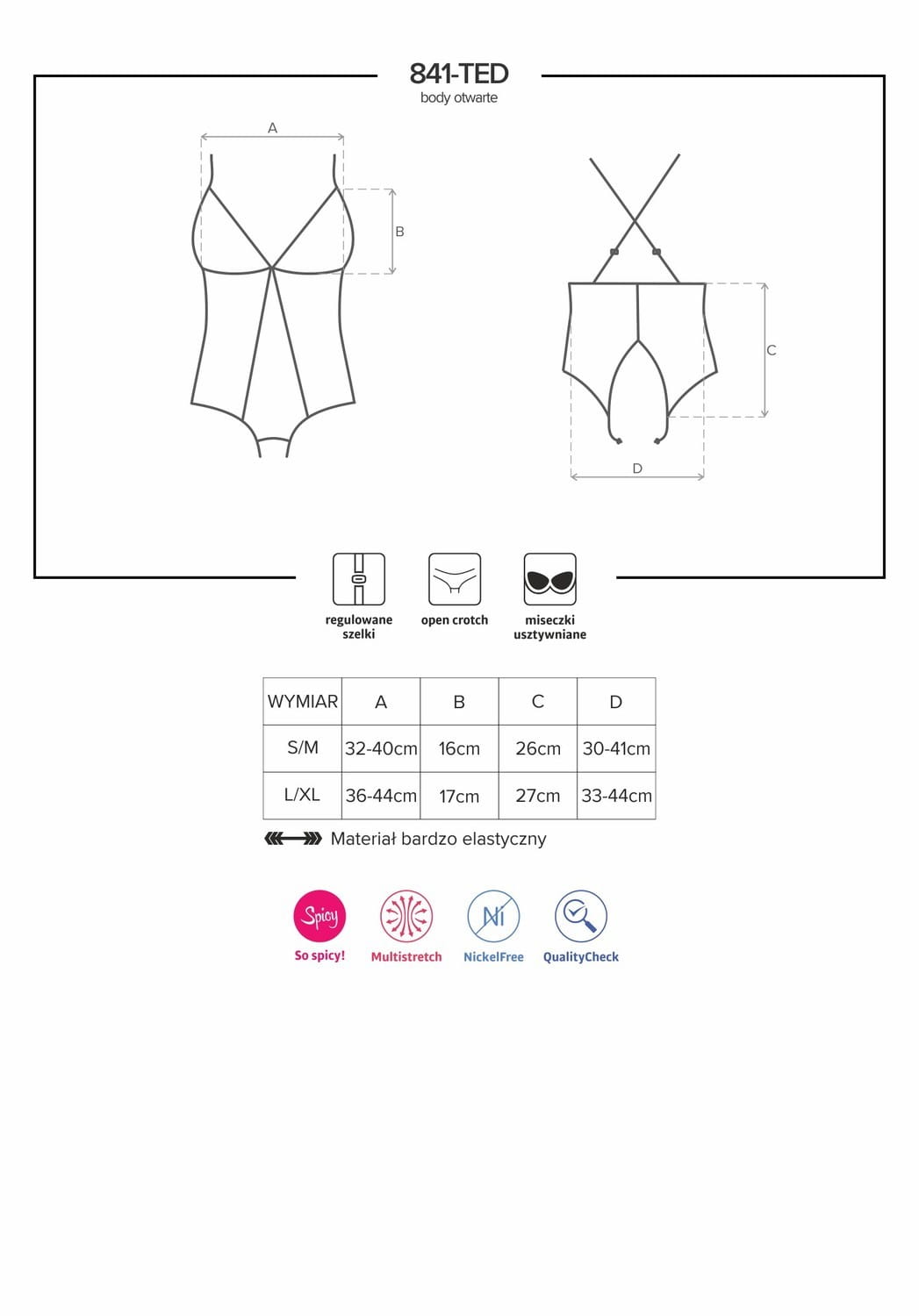 841-TED
body otwarte

A

B

C

D

regulowane szelki

open crotch

miseczki usztywniane

| WYMIAR | A | B | C | D |
|---|---|---|---|---|
| S/M | 32-40cm | 16cm | 26cm | 30-41cm |
| L/XL | 36-44cm | 17cm | 27cm | 33-44cm |

Materiał bardzo elastyczny

Spicy
So spicy!

Multistretch

Ni
NickelFree

QualityCheck